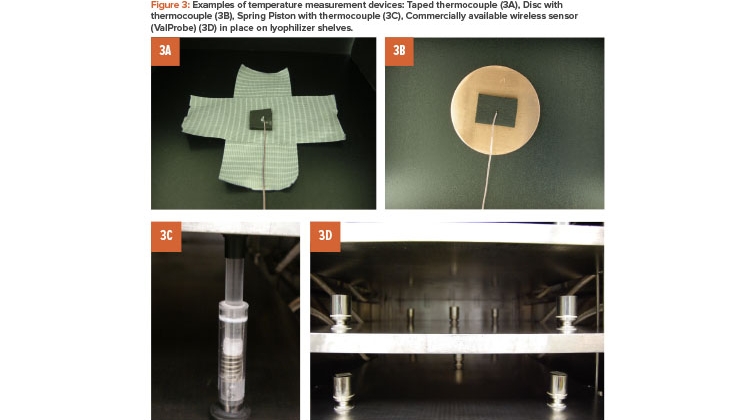 Figure 3: Examples of temperature measurement devices: Taped thermocouple (3A), Disc with thermocouple (3B), Spring Piston with thermocouple (3C), Commercially available wireless sensor (ValProbe) (3D) in place on lyophilizer shelves.

3A

3B

3C

3D